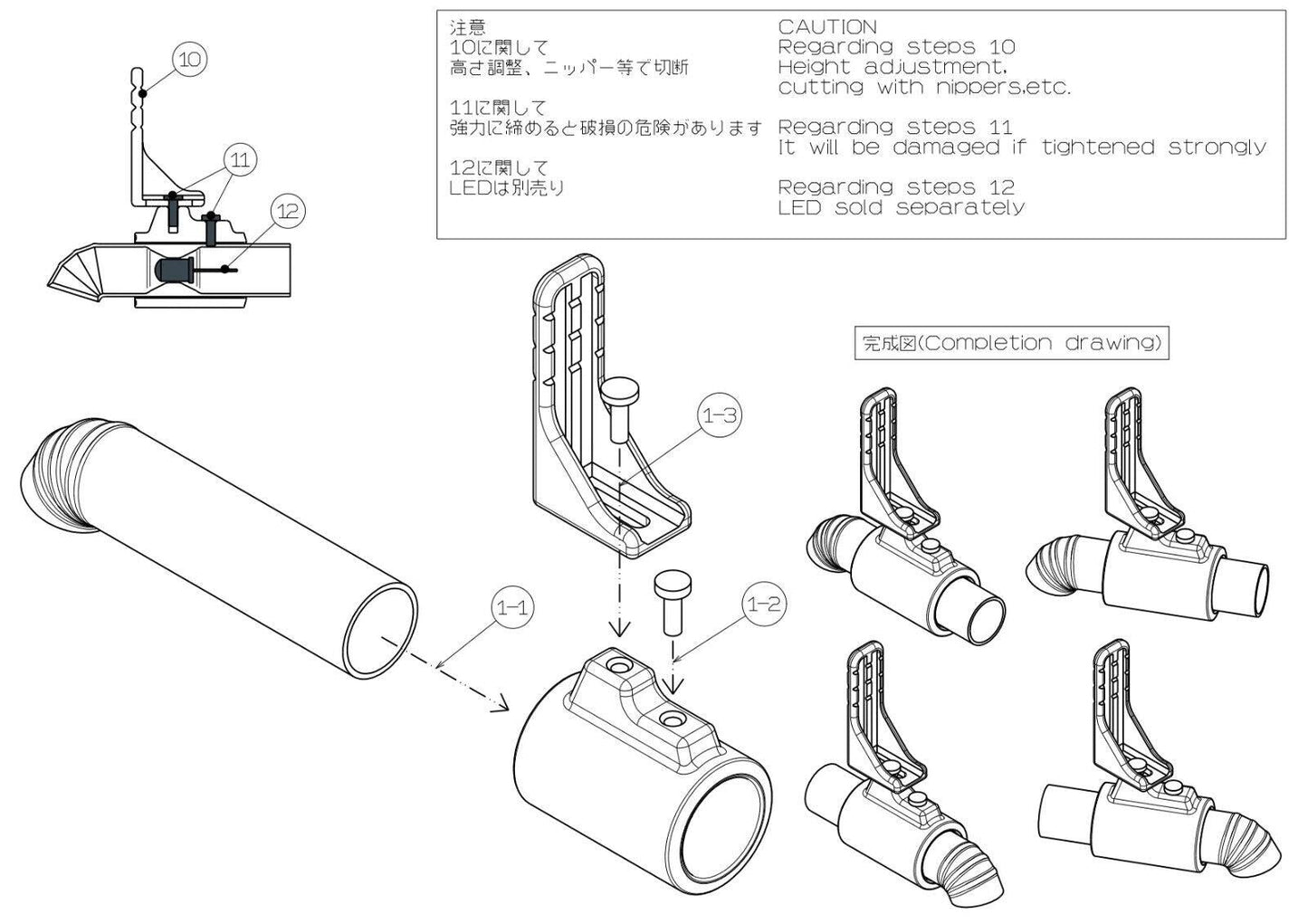 10

11

12

注意
10に関して
高さ調整、ニッパー等で切断

11に関して
強力に締めると破損の危険があります

12に関して
LEDは別売り

CAUTION
Regarding steps 10
Height adjustment, cutting with nippers,etc.

Regarding steps 11
It will be damaged if tightened strongly

Regarding steps 12
LED sold separately

完成図(Completion drawing)

1-3

1-1

1-2